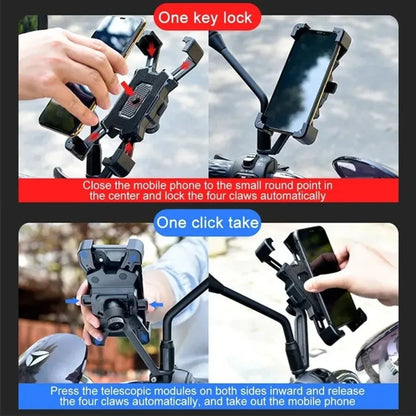 One key lock

Close the mobile phone to the small round point in the center and lock the four claws automatically

One click take

Press the telescopic modules on both sides inward and release the four claws automatically, and take out the mobile phone