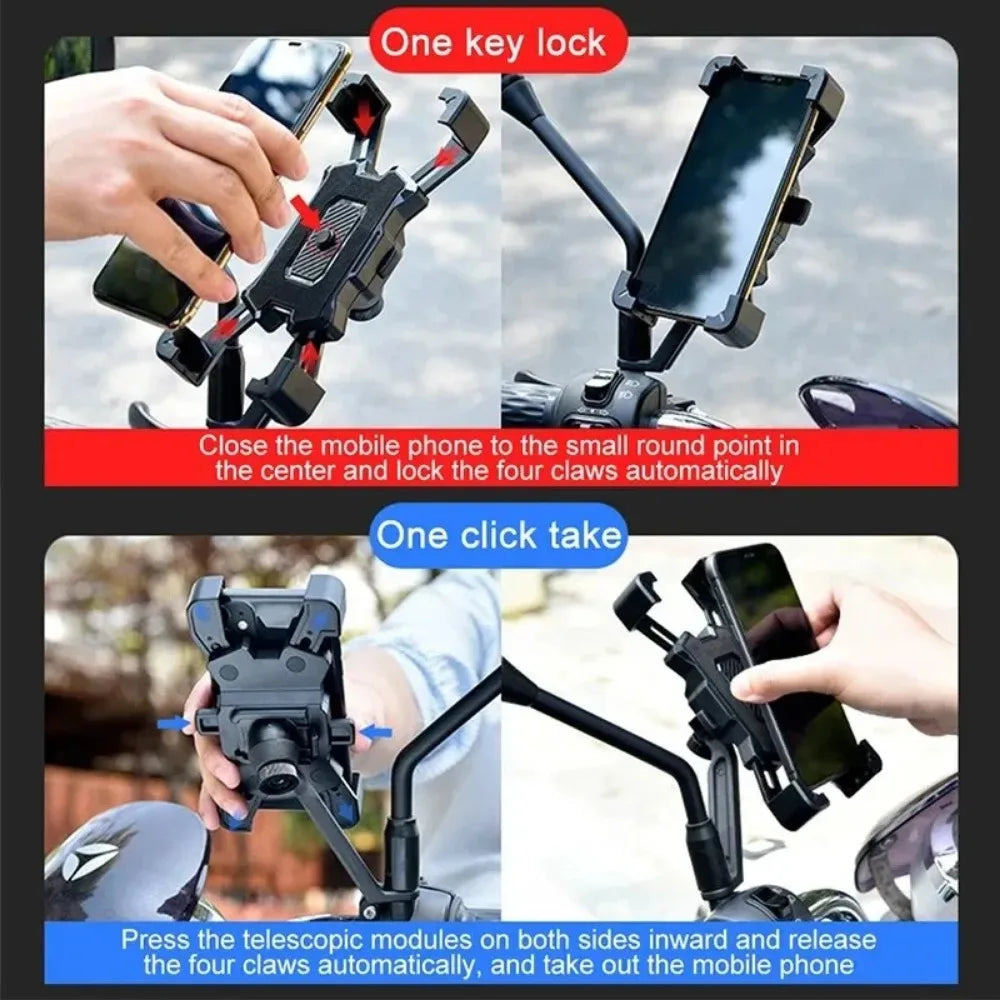 One key lock

Close the mobile phone to the small round point in the center and lock the four claws automatically

One click take

Press the telescopic modules on both sides inward and release the four claws automatically, and take out the mobile phone