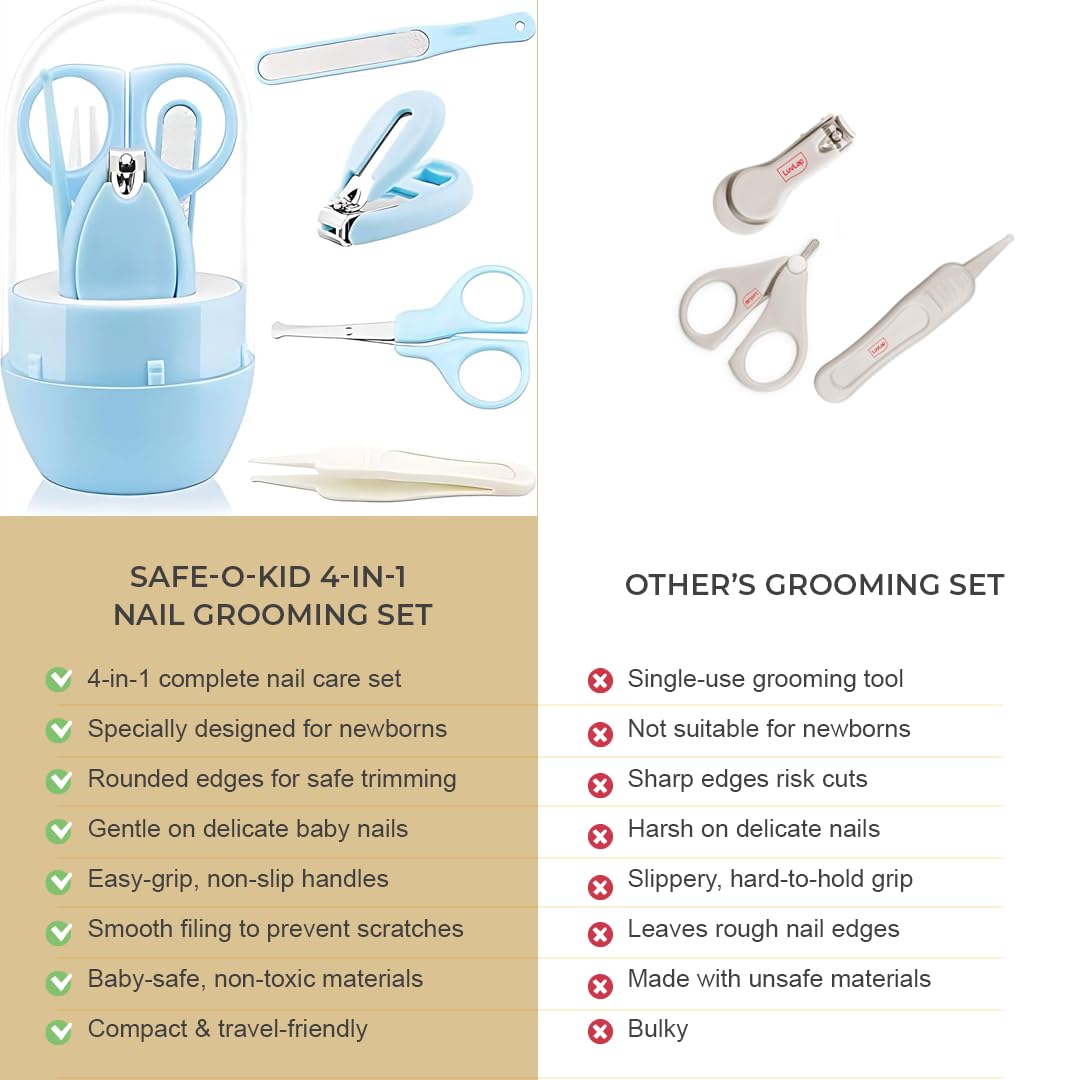 LuvLap

LuvLap

LuvLap

SAFE-O-KID 4-IN-1 NAIL GROOMING SET

4-in-1 complete nail care set
Specially designed for newborns
Rounded edges for safe trimming
Gentle on delicate baby nails
Easy-grip, non-slip handles
Smooth filing to prevent scratches
Baby-safe, non-toxic materials
Compact & travel-friendly

OTHER'S GROOMING SET

Single-use grooming tool
Not suitable for newborns
Sharp edges risk cuts
Harsh on delicate nails
Slippery, hard-to-hold grip
Leaves rough nail edges
Made with unsafe materials
Bulky