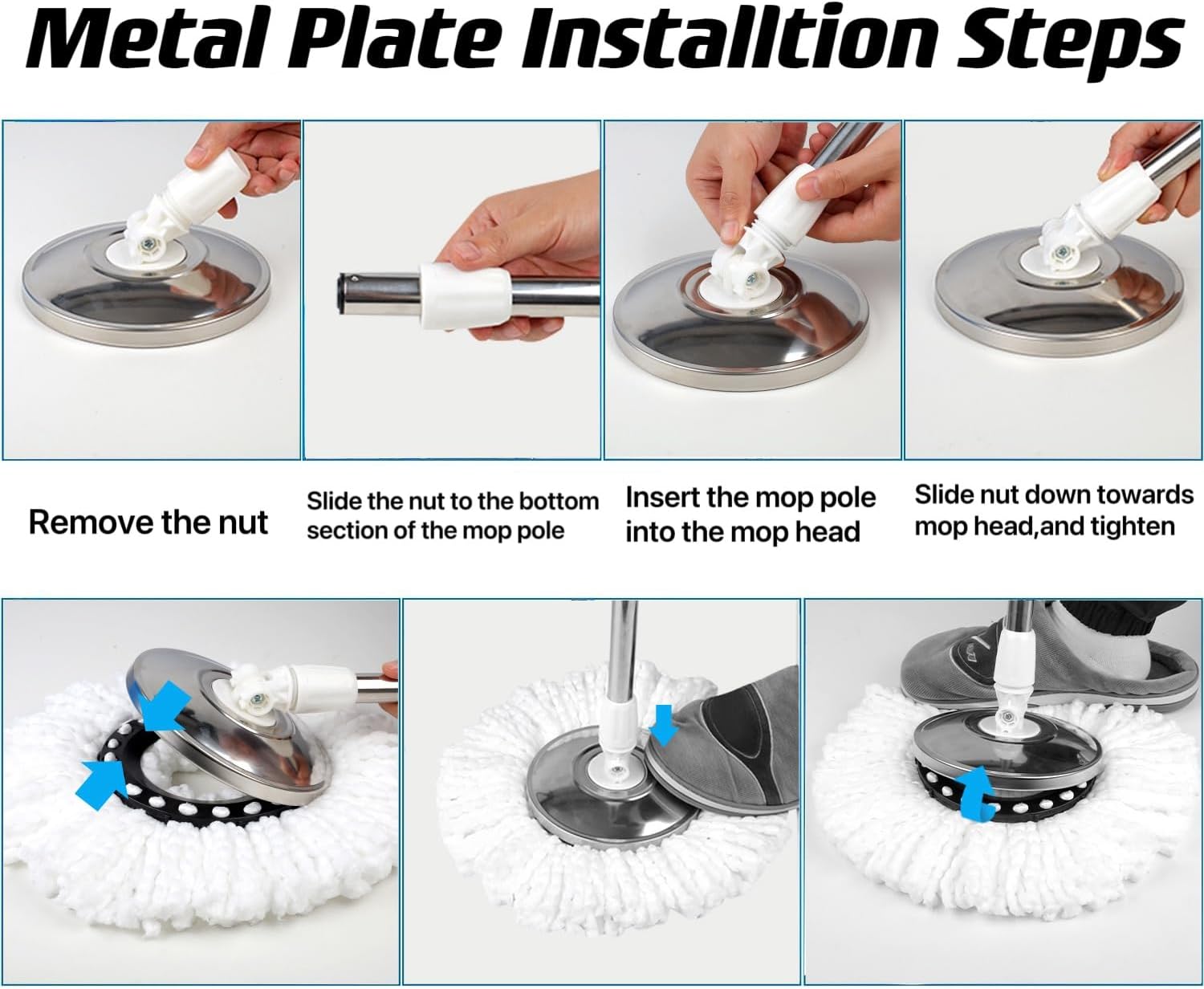 Metal Plate Installtion Steps

Remove the nut

Slide the nut to the bottom section of the mop pole

Insert the mop pole into the mop head

Slide nut down towards mop head,and tighten